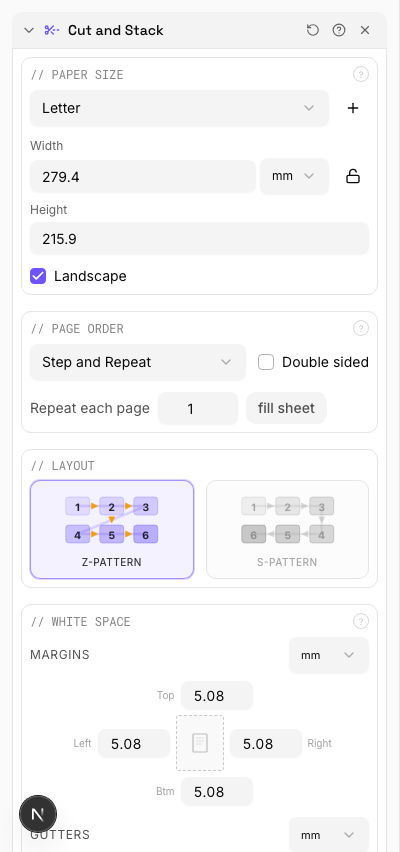 Cut and Stack

// PAPER SIZE

Letter

Width

279.4

mm

Height

215.9

Landscape

// PAGE ORDER

Step and Repeat

Double sided

Repeat each page

1

fill sheet

// LAYOUT

1 2 3
4 5 6

Z-PATTERN

1 2 3
6 5 4

S-PATTERN

// WHITE SPACE

MARGINS

mm

Top

5.08

Left

5.08

5.08

Right

Btm

5.08

N

GUTTERS

mm